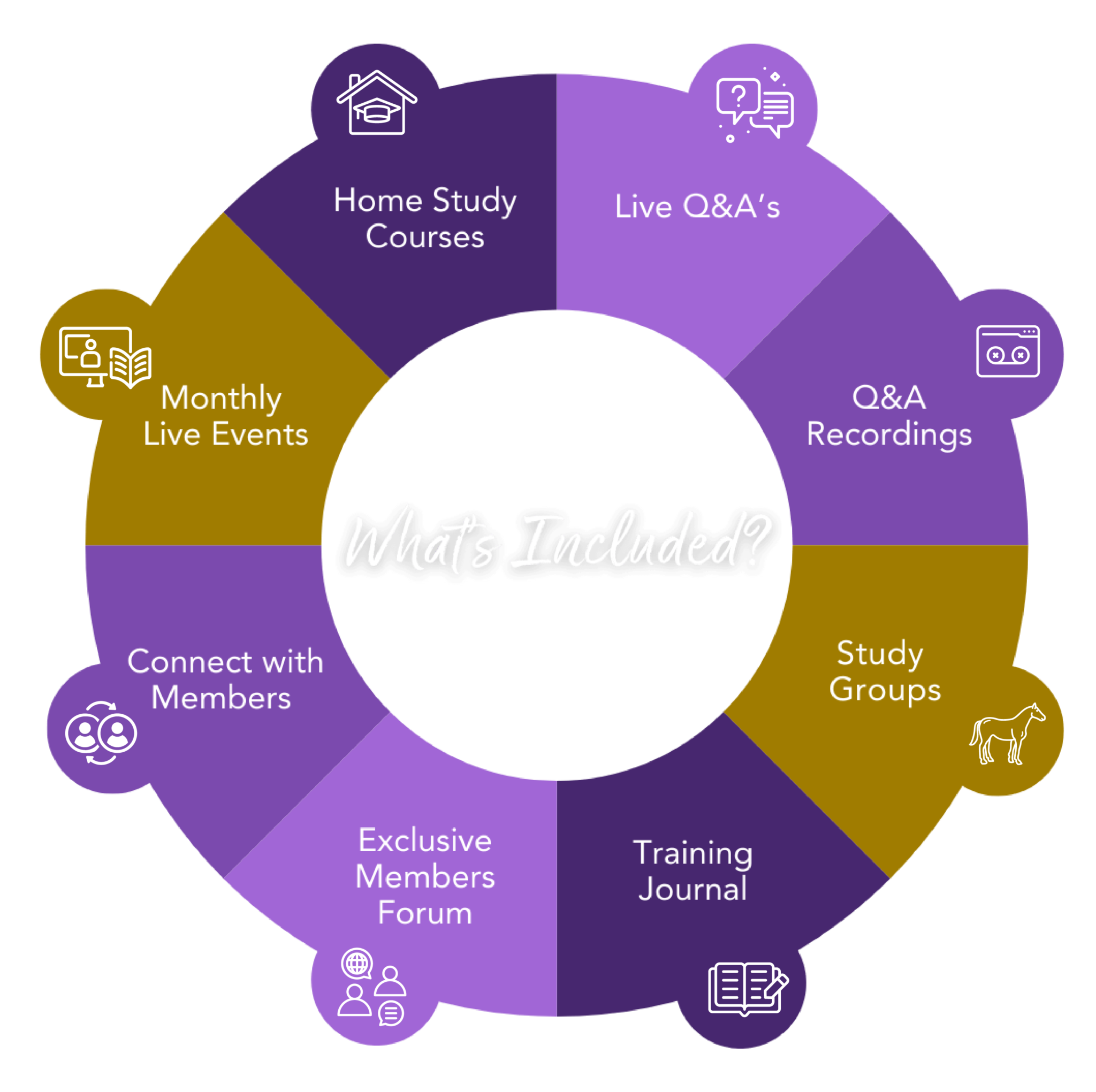 What's Included?

Home Study Courses

Live Q&A's

Q&A Recordings

Study Groups

Training Journal

Exclusive Members Forum

Connect with Members

Monthly Live Events